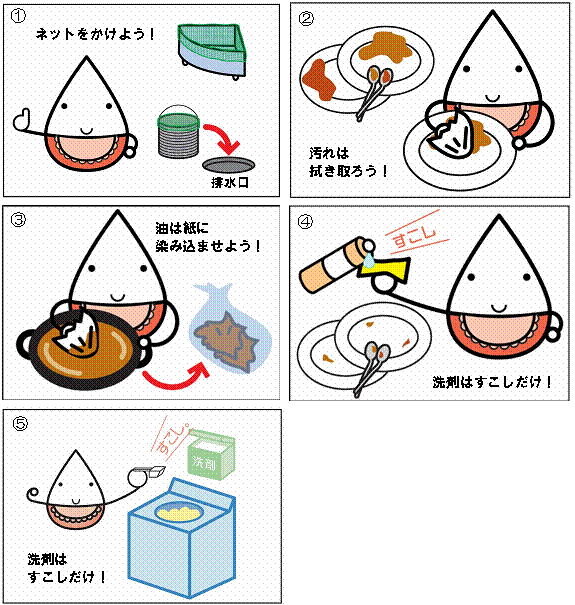 ①

ネットをかけよう！

排水口

②

汚れは
拭き取ろう！

③

油は紙に
染み込ませよう！

④

すこし

洗剤はすこしだけ！

⑤

すこし

洗剤

洗剤は
すこしだけ！